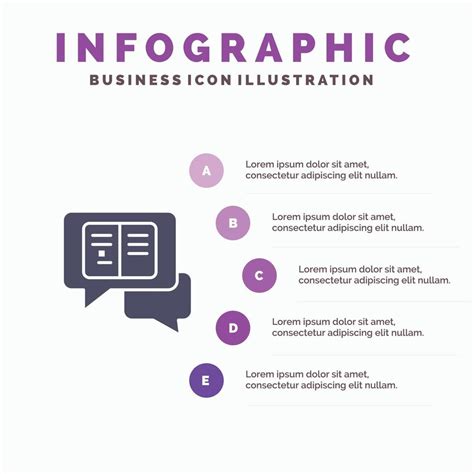 INFOGRAPHIC
BUSINESS ICON ILLUSTRATION

A
Lorem ipsum dolor sit amet, consectetur adipiscing elit nullam.

B
Lorem ipsum dolor sit amet, consectetur adipiscing elit nullam.

C
Lorem ipsum dolor sit amet, consectetur adipiscing elit nullam.

D
Lorem ipsum dolor sit amet, consectetur adipiscing elit nullam.

E
Lorem ipsum dolor sit amet, consectetur adipiscing elit nullam.