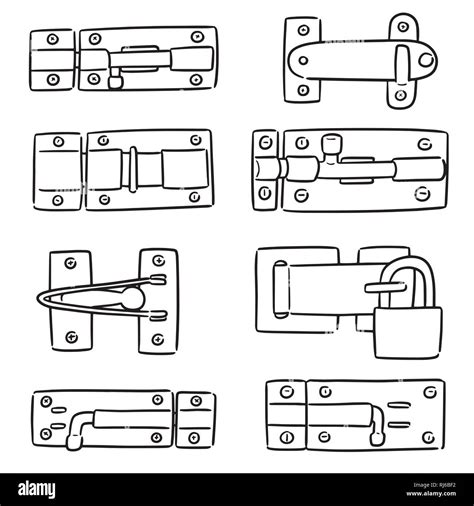 alamy

Image ID: RJ6BF2
www.alamy.com