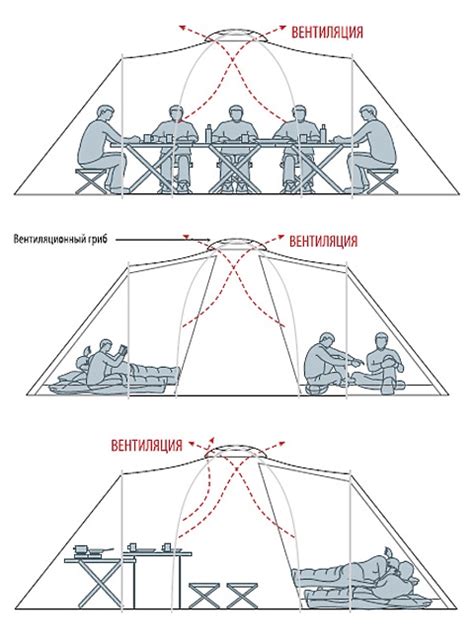 ВЕНТИЛЯЦИЯ

Вентиляционный гриб

ВЕНТИЛЯЦИЯ

ВЕНТИЛЯЦИЯ