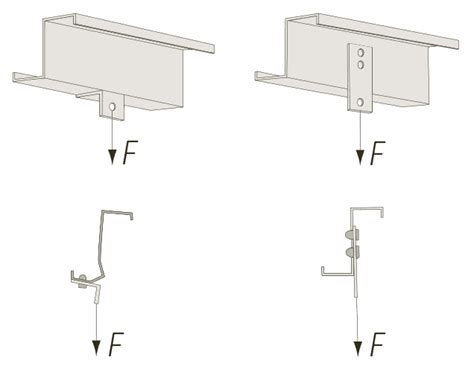 $F$

$F$

$F$

$F$