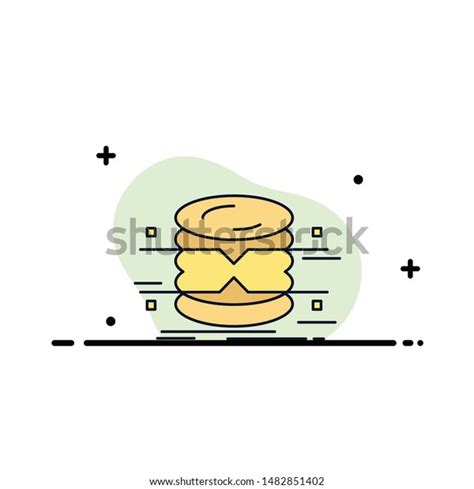 shutterstock

www.shutterstock.com · 1482851402