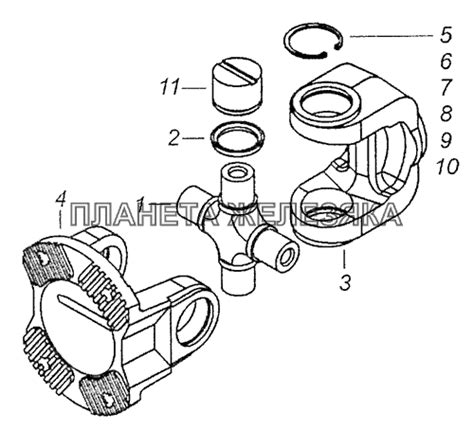 5
6
7
8
9
10
11
2
4
1
ПЛАНЕТА ЖЕЛЕЗЯКА
3