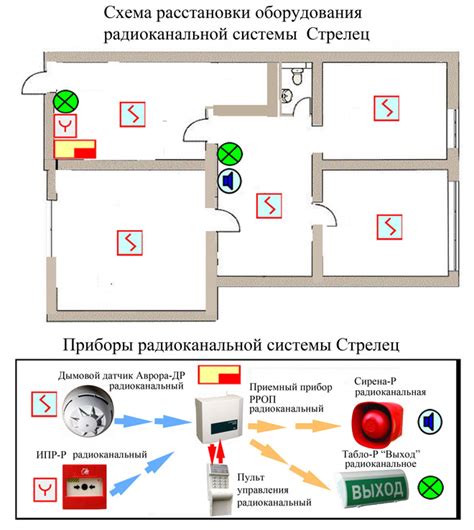 Схема расстановки оборудования радиоканальной системы Стрелец

Приборы радиоканальной системы Стрелец

Дымовой датчик Аврора-ДР радиоканальный

ИПР-Р радиоканальный

Приемный прибор РРОП радиоканальный

Пульт управления радиоканальный

Сирена-Р радиоканальная

Табло-Р "Выход" радиоканальное

ВЫХОД