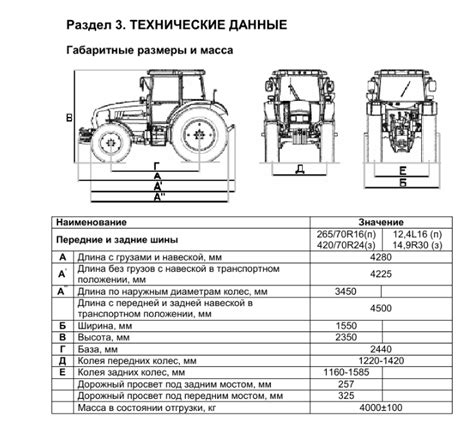 Раздел 3. ТЕХНИЧЕСКИЕ ДАННЫЕ

Габаритные размеры и масса

В

Г
А
А'
А''

Д

Е
Б

| Наименование | | Значение | |
|---|---|---|---|
| Передние и задние шины | | 265/70R16(п) 420/70R24(з) | 12,4L16 (п) 14,9R30 (з) |
| А | Длина с грузами и навеской, мм | 4280 | |
| А' | Длина без грузов с навеской в транспортном положении, мм | 4225 | |
| А'' | Длина по наружным диаметрам колес, мм | 3450 | |
| | Длина с передней и задней навеской в транспортном положении, мм | 4500 | |
| Б | Ширина, мм | 1550 | |
| В | Высота, мм | 2350 | |
| Г | База, мм | 2440 | |
| Д | Колея передних колес, мм | 1220-1420 | |
| Е | Колея задних колес, мм | 1160-1585 | |
| | Дорожный просвет под задним мостом, мм | 257 | |
| | Дорожный просвет под передним мостом, мм | 325 | |
| | Масса в состоянии отгрузки, кг | 4000±100 | |