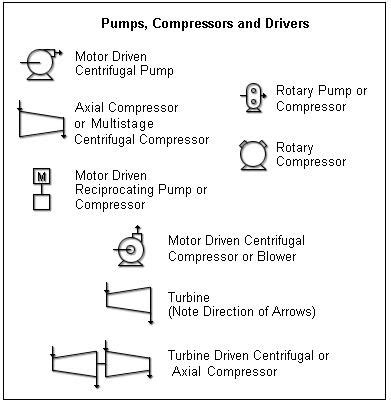 Pumps, Compressors and Drivers

Motor Driven Centrifugal Pump

Axial Compressor or Multistage Centrifugal Compressor

M

Motor Driven Reciprocating Pump or Compressor

Rotary Pump or Compressor

Rotary Compressor

Motor Driven Centrifugal Compressor or Blower

Turbine (Note Direction of Arrows)

Turbine Driven Centrifugal or Axial Compressor