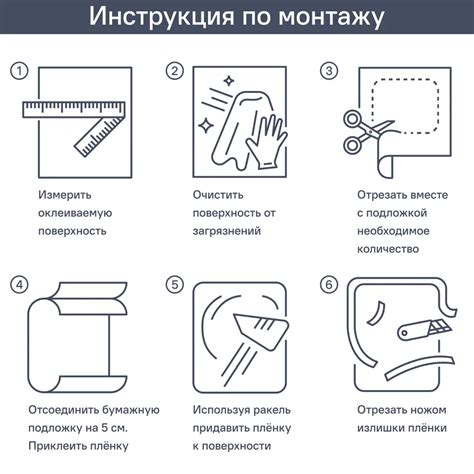 Инструкция по монтажу

1
Измерить оклеиваемую поверхность

2
Очистить поверхность от загрязнений

3
Отрезать вместе с подложкой необходимое количество

4
Отсоединить бумажную подложку на 5 см. Приклеить плёнку

5
Используя ракель придавить плёнку к поверхности

6
Отрезать ножом излишки плёнки