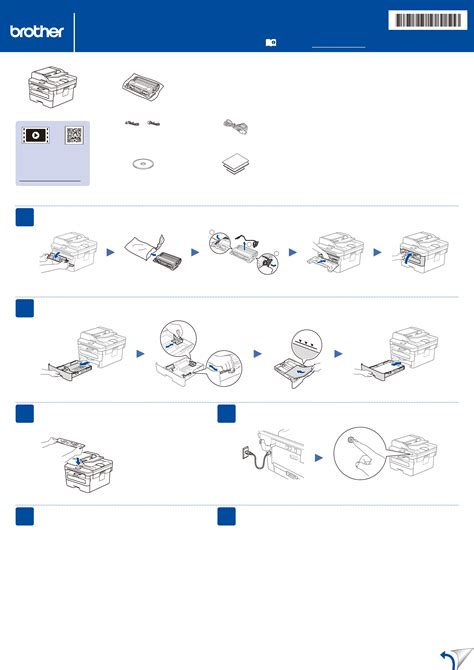 brother