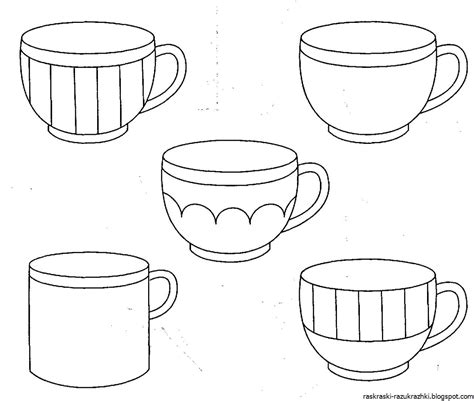 raskraski-razukrazhki.blogspot.com