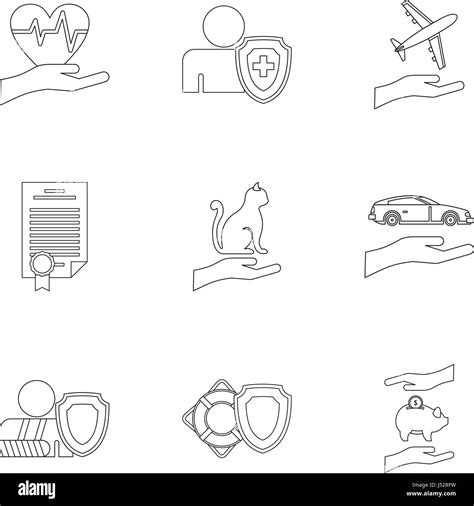 $

alamy

Image ID: J52RFW
www.alamy.com