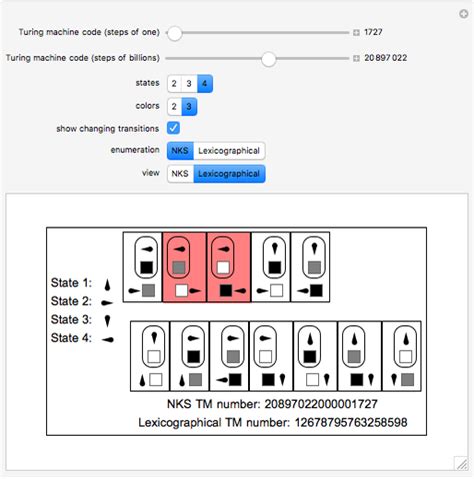 Turing machine code (steps of one) 1727

Turing machine code (steps of billions) 20 897 022

states 2 3 4

colors 2 3

show changing transitions

enumeration NKS Lexicographical

view NKS Lexicographical

State 1:
State 2:
State 3:
State 4:

NKS TM number: 20897022000001727
Lexicographical TM number: 12678795763258598