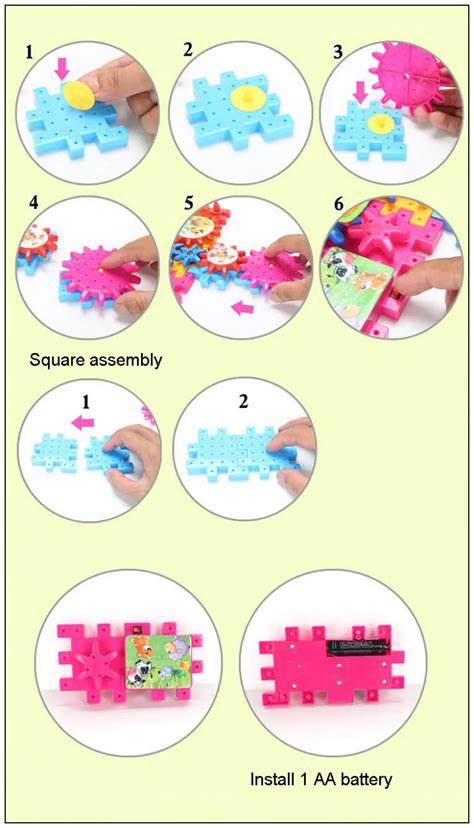 1

2

3

4

5

6

Square assembly

1

2

Install 1 AA battery