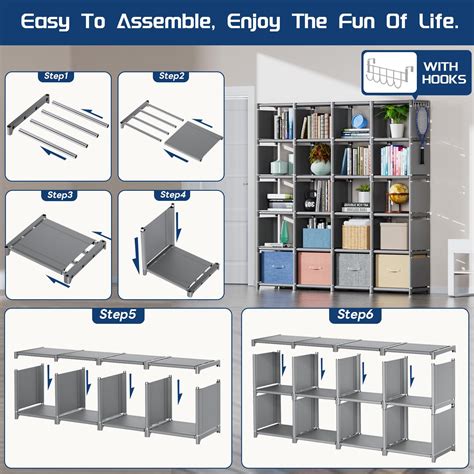 Easy To Assemble, Enjoy The Fun Of Life.

WITH HOOKS

Step1

Step2

Step3

Step4

Step5

Step6