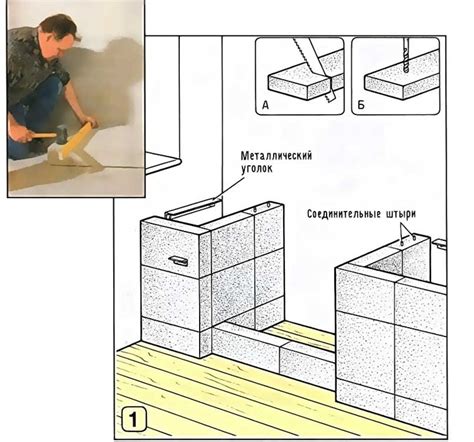 А

Б

Металлический уголок

Соединительные штыри

1