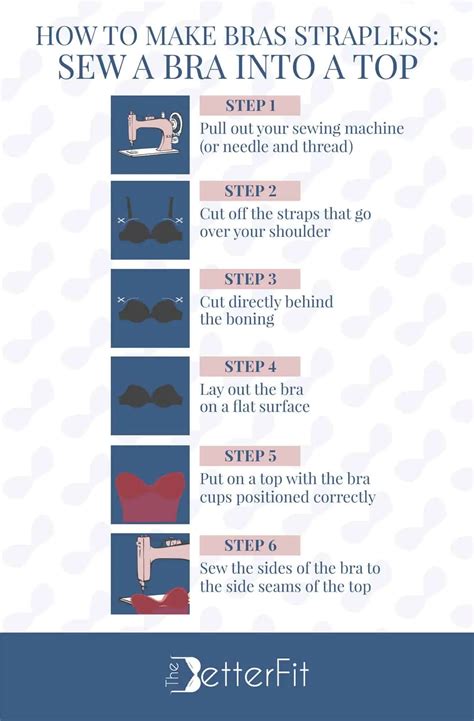 HOW TO MAKE BRAS STRAPLESS:
SEW A BRA INTO A TOP

STEP 1
Pull out your sewing machine (or needle and thread)

STEP 2
Cut off the straps that go over your shoulder

STEP 3
Cut directly behind the boning

STEP 4
Lay out the bra on a flat surface

STEP 5
Put on a top with the bra cups positioned correctly

STEP 6
Sew the sides of the bra to the side seams of the top

The BetterFit