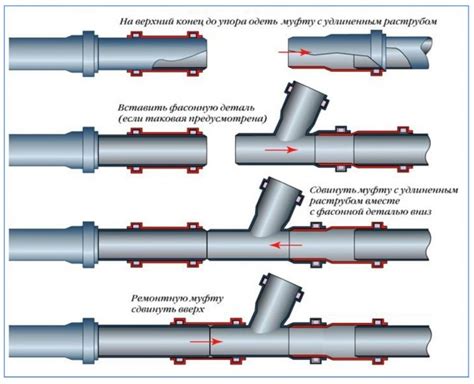 На верхний конец до упора одеть муфту с удлиненным раструбом

Вставить фасонную деталь (если таковая предусмотрена)

Сдвинуть муфту с удлиненным раструбом вместе с фасонной деталью вниз

Ремонтную муфту сдвинуть вверх