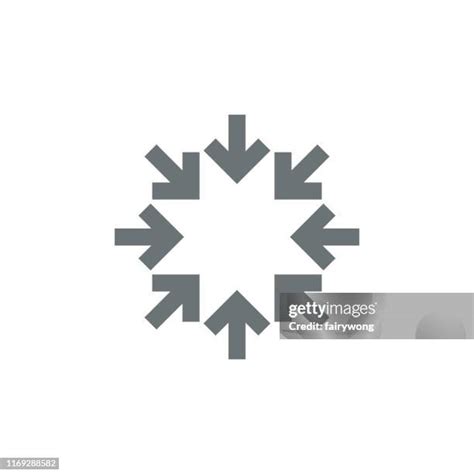 gettyimages
Credit: fairywong

1169288582