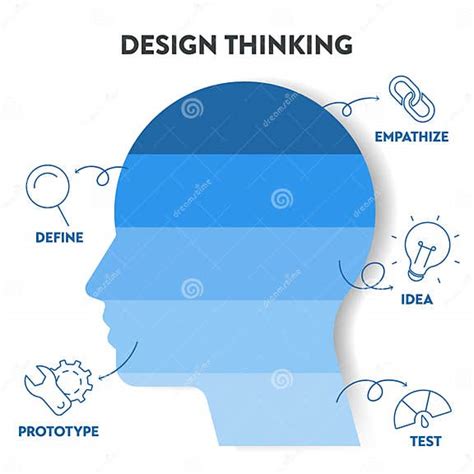 DESIGN THINKING

EMPATHIZE

DEFINE

IDEA

PROTOTYPE

TEST

dreamstime