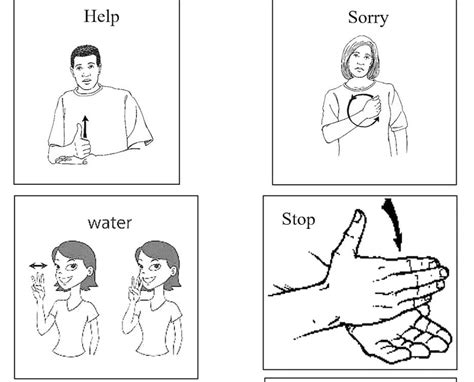 Help

Sorry

water

Stop