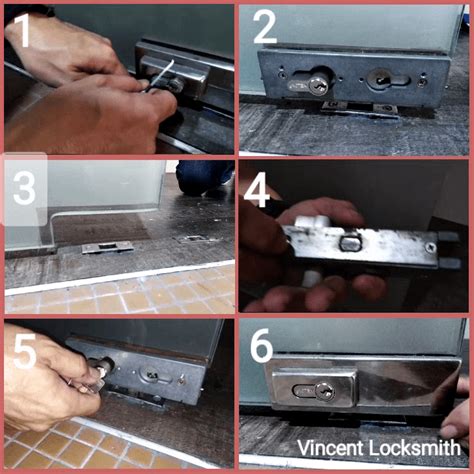 1
2
3
4
5
6
Vincent Locksmith