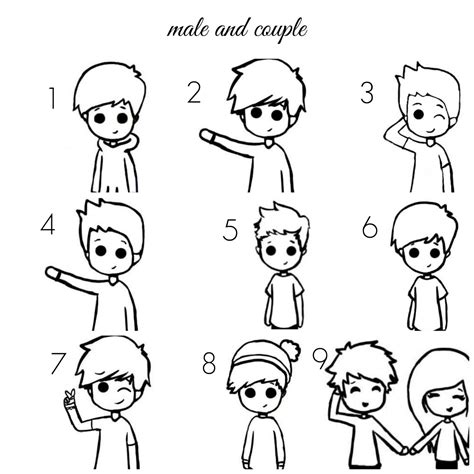 male and couple

1

2

3

4

5

6

7

8

9