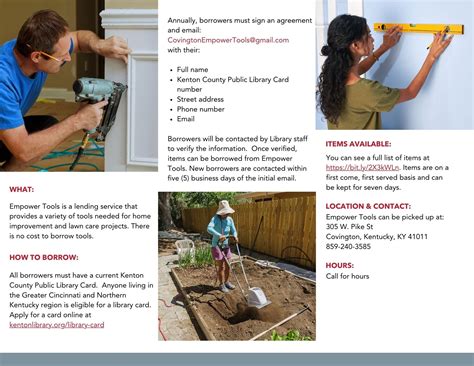 WHAT:

Empower Tools is a lending service that provides a variety of tools needed for home improvement and lawn care projects. There is no cost to borrow tools.

HOW TO BORROW:

All borrowers must have a current Kenton County Public Library Card. Anyone living in the Greater Cincinnati and Northern Kentucky region is eligible for a library card. Apply for a card online at kentonlibrary.org/library-card

Annually, borrowers must sign an agreement and email: CovingtonEmpowerTools@gmail.com with their:

- Full name
- Kenton County Public Library Card number
- Street address
- Phone number
- Email

Borrowers will be contacted by Library staff to verify the information. Once verified, items can be borrowed from Empower Tools. New borrowers are contacted within five (5) business days of the initial email.

ITEMS AVAILABLE:

You can see a full list of items at https://bit.ly/2X3kWLn. Items are on a first come, first served basis and can be kept for seven days.

LOCATION & CONTACT:

Empower Tools can be picked up at:
305 W. Pike St
Covington, Kentucky, KY 41011
859-240-3585

HOURS:

Call for hours