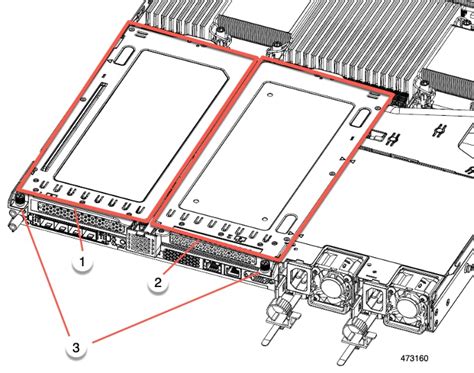 1
2
3
473160