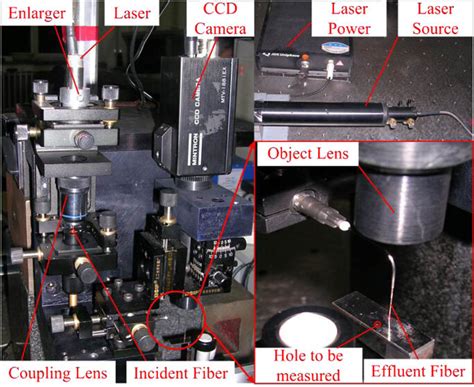 Enlarger
Laser
CCD Camera
Laser Power
Laser Source
CCD CAMERA
MTV-1881EX
MINTRON
Object Lens
Coupling Lens
Incident Fiber
Hole to be measured
Effluent Fiber