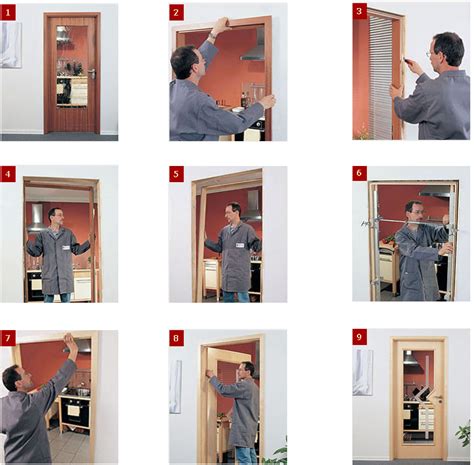 1
2
3
4
5
6
7
8
9