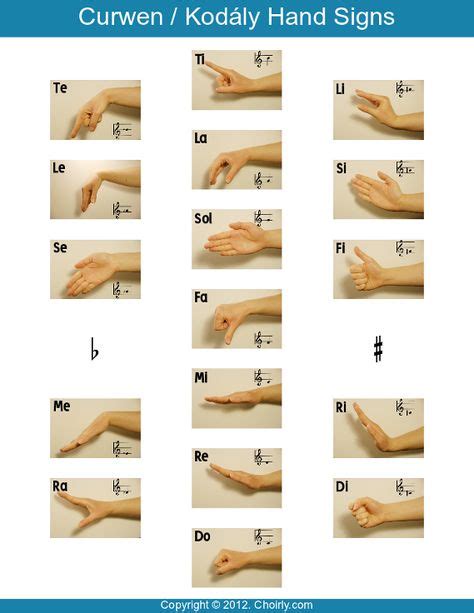 Curwen / Kodály Hand Signs

Te

Le

Se

♭

Me

Ra

Ti

La

Sol

Fa

Mi

Re

Do

Li

Si

Fi

♯

Ri

Di

Copyright © 2012. Choirly.com