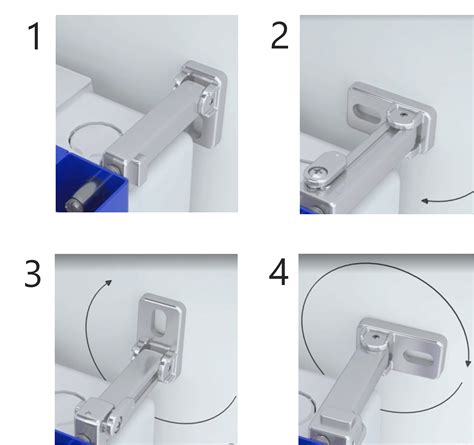 1

2

3

4