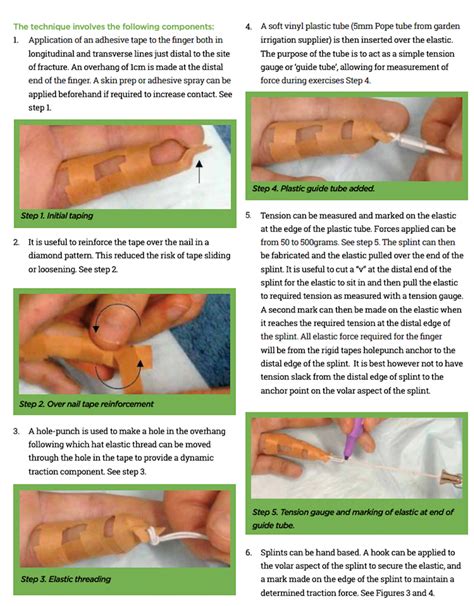 The technique involves the following components:

1. Application of an adhesive tape to the finger both in longitudinal and transverse lines just distal to the site of fracture. An overhang of 1cm is made at the distal end of the finger. A skin prep or adhesive spray can be applied beforehand if required to increase contact. See step 1.

Step 1. Initial taping

2. It is useful to reinforce the tape over the nail in a diamond pattern. This reduced the risk of tape sliding or loosening. See step 2.

Step 2. Over nail tape reinforcement

3. A hole-punch is used to make a hole in the overhang following which hat elastic thread can be moved through the hole in the tape to provide a dynamic traction component. See step 3.

Step 3. Elastic threading

4. A soft vinyl plastic tube (5mm Pope tube from garden irrigation supplier) is then inserted over the elastic. The purpose of the tube is to act as a simple tension gauge or 'guide tube', allowing for measurement of force during exercises Step 4.

Step 4. Plastic guide tube added.

5. Tension can be measured and marked on the elastic at the edge of the plastic tube. Forces applied can be from 50 to 500grams. See step 5. The splint can then be fabricated and the elastic pulled over the end of the splint. It is useful to cut a "v" at the distal end of the splint for the elastic to sit in and then pull the elastic to required tension as measured with a tension gauge. A second mark can then be made on the elastic when it reaches the required tension at the distal edge of the splint. All elastic force required for the finger will be from the rigid tapes holepunch anchor to the distal edge of the splint. It is best however not to have tension slack from the distal edge of splint to the anchor point on the volar aspect of the splint.

Step 5. Tension gauge and marking of elastic at end of guide tube.

6. Splints can be hand based. A hook can be applied to the volar aspect of the splint to secure the elastic, and a mark made on the edge of the splint to maintain a determined traction force. See Figures 3 and 4.