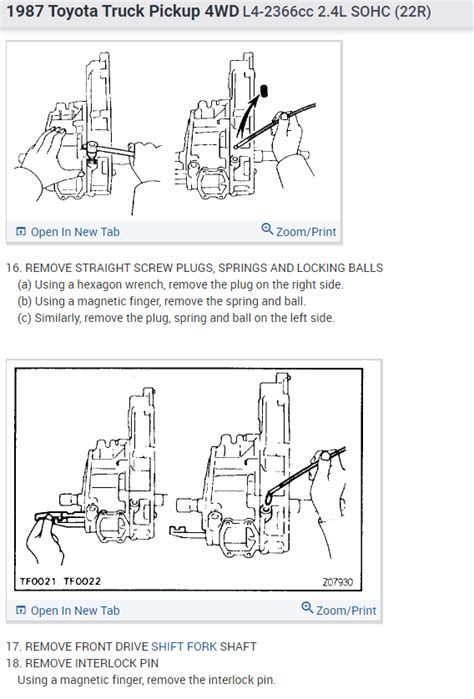 1987 Toyota Truck Pickup 4WD L4-2366cc 2.4L SOHC (22R)

Open In New Tab

Zoom/Print

16. REMOVE STRAIGHT SCREW PLUGS, SPRINGS AND LOCKING BALLS
(a) Using a hexagon wrench, remove the plug on the right side.
(b) Using a magnetic finger, remove the spring and ball.
(c) Similarly, remove the plug, spring and ball on the left side.

TF0021 TF0022

Z07930

Open In New Tab

Zoom/Print

17. REMOVE FRONT DRIVE SHIFT FORK SHAFT
18. REMOVE INTERLOCK PIN
Using a magnetic finger, remove the interlock pin.