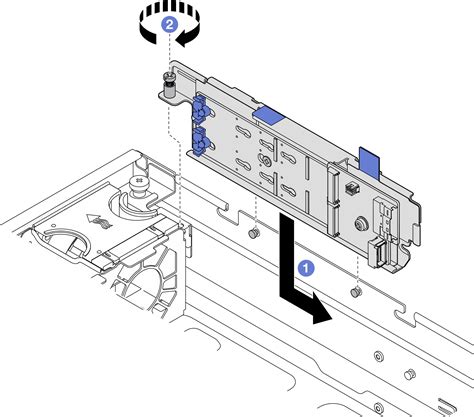 2

1