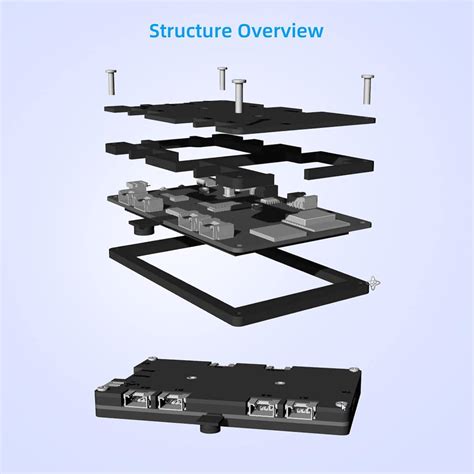 Structure Overview