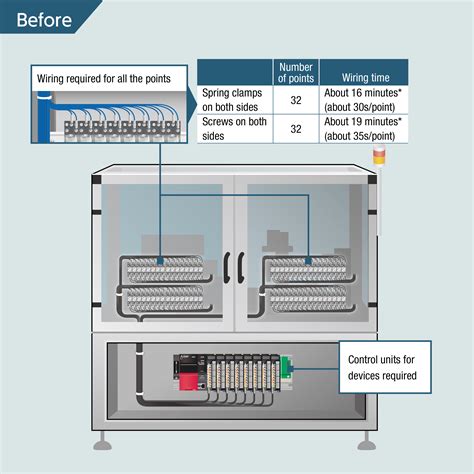 Before

Wiring required for all the points

| | Number of points | Wiring time |
|---|---|---|
| Spring clamps on both sides | 32 | About 16 minutes* (about 30s/point) |
| Screws on both sides | 32 | About 19 minutes* (about 35s/point) |

Control units for devices required