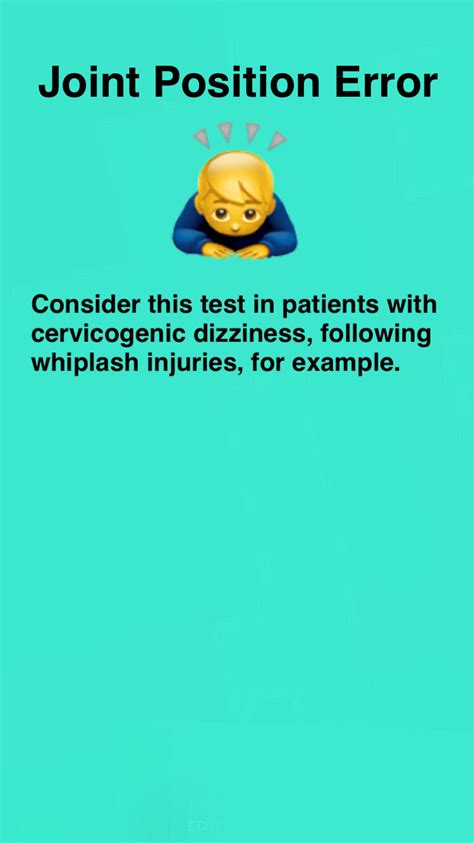 Joint Position Error

Consider this test in patients with cervicogenic dizziness, following whiplash injuries, for example.