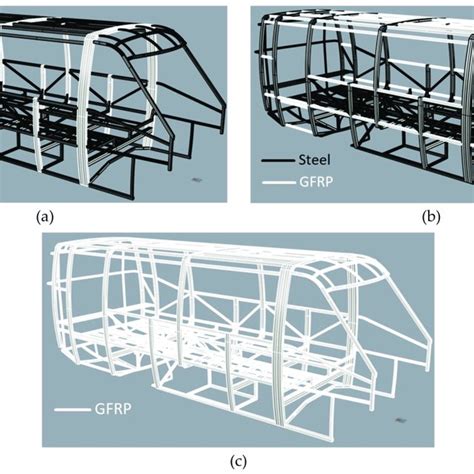 Steel
GFRP

(a)

(b)

GFRP

(c)