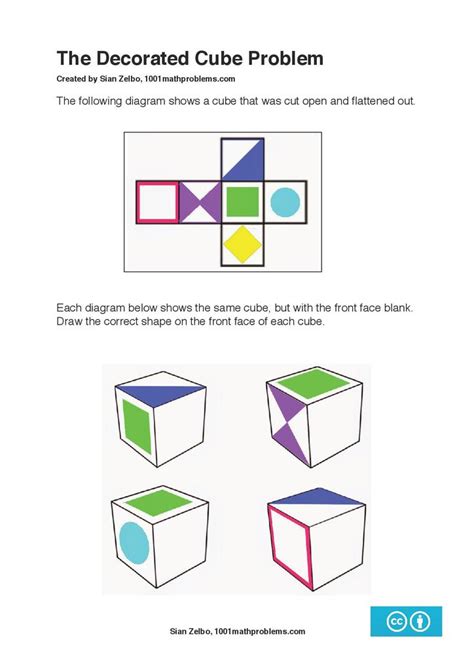 The Decorated Cube Problem

Created by Sian Zelbo, 1001mathproblems.com

The following diagram shows a cube that was cut open and flattened out.

Each diagram below shows the same cube, but with the front face blank. Draw the correct shape on the front face of each cube.

Sian Zelbo, 1001mathproblems.com