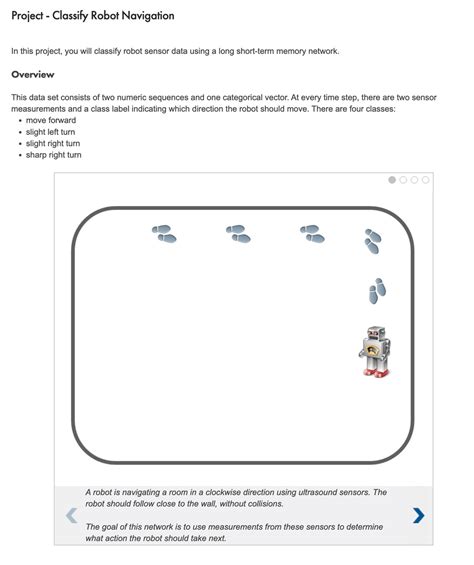 Project - Classify Robot Navigation

In this project, you will classify robot sensor data using a long short-term memory network.

Overview

This data set consists of two numeric sequences and one categorical vector. At every time step, there are two sensor measurements and a class label indicating which direction the robot should move. There are four classes:
• move forward
• slight left turn
• slight right turn
• sharp right turn

A robot is navigating a room in a clockwise direction using ultrasound sensors. The robot should follow close to the wall, without collisions.

The goal of this network is to use measurements from these sensors to determine what action the robot should take next.