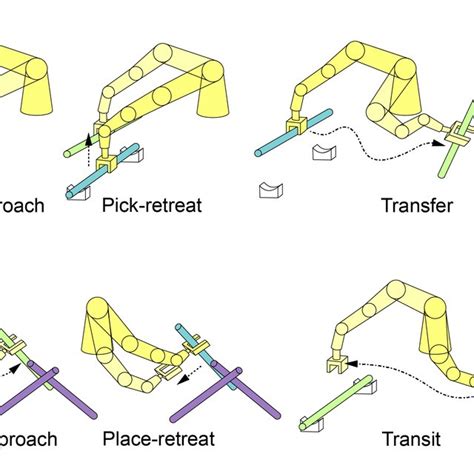 roach

Pick-retreat

Transfer

proach

Place-retreat

Transit