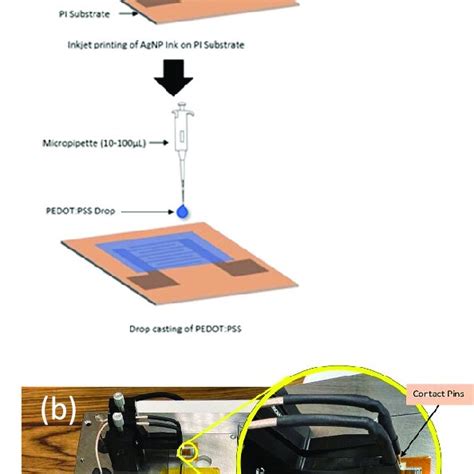 PI Substrate

Inkjet printing of AgNP Ink on PI Substrate

Micropipette (10-100µL)

PEDOT:PSS Drop

Drop casting of PEDOT:PSS

(b)

Contact Pins