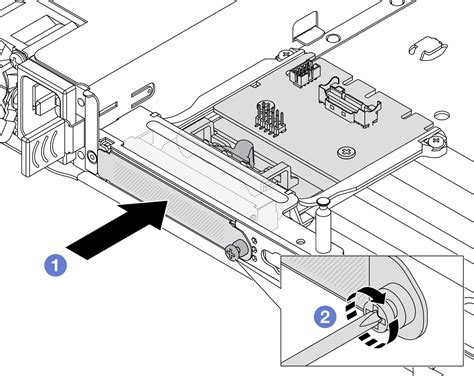 1

2