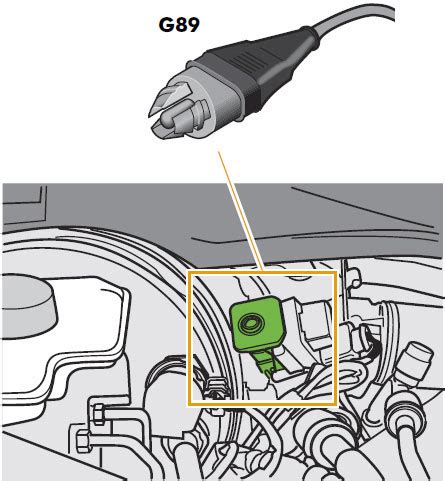 G89