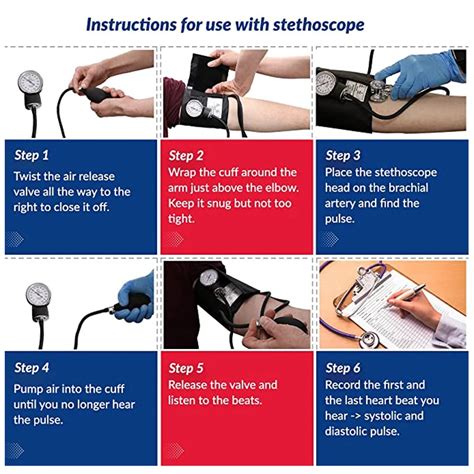 Instructions for use with stethoscope

Step 1
Twist the air release valve all the way to the right to close it off.

Step 2
Wrap the cuff around the arm just above the elbow. Keep it snug but not too tight.

Step 3
Place the stethoscope head on the brachial artery and find the pulse.

Step 4
Pump air into the cuff until you no longer hear the pulse.

Step 5
Release the valve and listen to the beats.

Step 6
Record the first and the last heart beat you hear -> systolic and diastolic pulse.