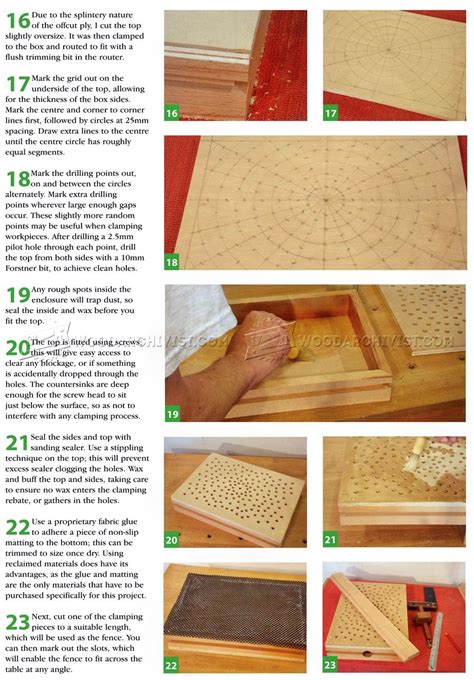 16 Due to the splintery nature of the offcut ply, I cut the top slightly oversize. It was then clamped to the box and routed to fit with a flush trimming bit in the router.

17 Mark the grid out on the underside of the top, allowing for the thickness of the box sides. Mark the centre and corner to corner lines first, followed by circles at 25mm spacing. Draw extra lines to the centre until the centre circle has roughly equal segments.

18 Mark the drilling points out, on and between the circles alternately. Mark extra drilling points wherever large enough gaps occur. These slightly more random points may be useful when clamping workpieces. After drilling a 2.5mm pilot hole through each point, drill the top from both sides with a 10mm Forstner bit, to achieve clean holes.

19 Any rough spots inside the enclosure will trap dust, so seal the inside and wax before you fit the top.

20 The top is fitted using screws; this will give easy access to clear any blockage, or if something is accidentally dropped through the holes. The countersinks are deep enough for the screw head to sit just below the surface, so as not to interfere with any clamping process.

21 Seal the sides and top with sanding sealer. Use a stippling technique on the top; this will prevent excess sealer clogging the holes. Wax and buff the top and sides, taking care to ensure no wax enters the clamping rebate, or gathers in the holes.

22 Use a proprietary fabric glue to adhere a piece of non-slip matting to the bottom; this can be trimmed to size once dry. Using reclaimed materials does have its advantages, as the glue and matting are the only materials that have to be purchased specifically for this project.

23 Next, cut one of the clamping pieces to a suitable length, which will be used as the fence. You can then mark out the slots, which will enable the fence to fit across the table at any angle.

16

17

18

WOODARCHIVIST.COM

WOODARCHIVIST.COM

19

20

21

22

23