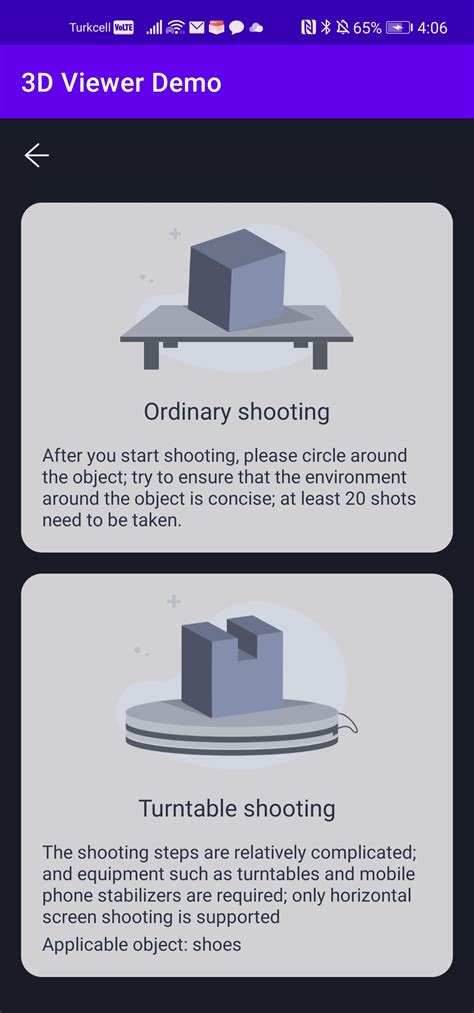 Turkcell VoLTE 65% 4:06

3D Viewer Demo

Ordinary shooting

After you start shooting, please circle around the object; try to ensure that the environment around the object is concise; at least 20 shots need to be taken.

Turntable shooting

The shooting steps are relatively complicated; and equipment such as turntables and mobile phone stabilizers are required; only horizontal screen shooting is supported

Applicable object: shoes