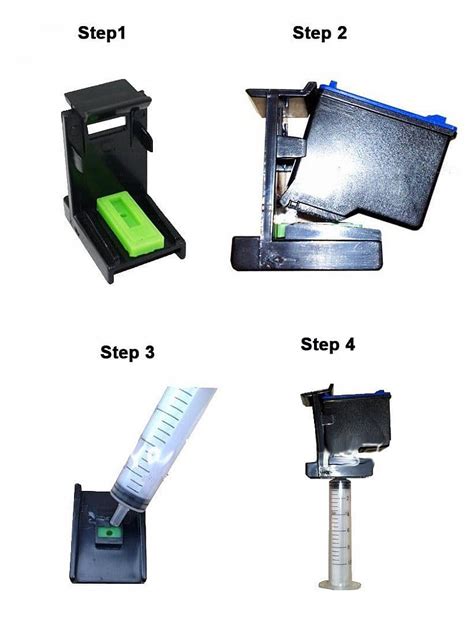 Step1

Step 2

Step 3

Step 4