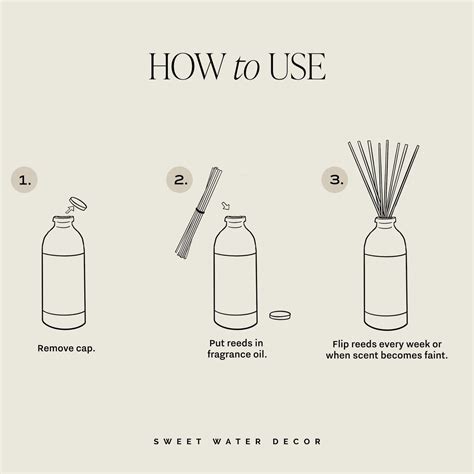 HOW to USE

1.

Remove cap.

2.

Put reeds in fragrance oil.

3.

Flip reeds every week or when scent becomes faint.

SWEET WATER DECOR