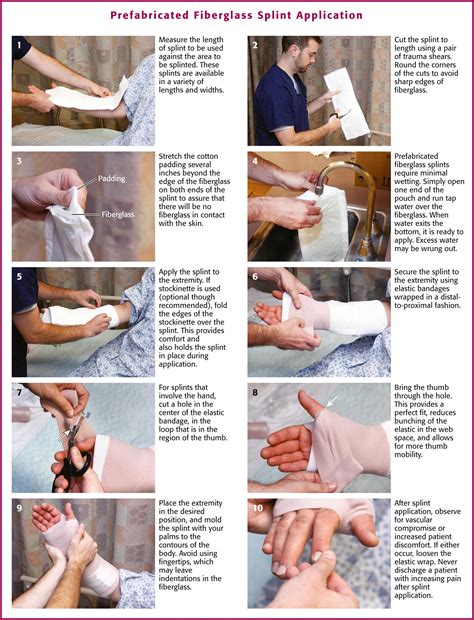 Prefabricated Fiberglass Splint Application

1

Measure the length of splint to be used against the area to be splinted. These splints are available in a variety of lengths and widths.

2

Cut the splint to length using a pair of trauma shears. Round the corners of the cuts to avoid sharp edges of fiberglass.

3

Padding

Fiberglass

Stretch the cotton padding several inches beyond the edge of the fiberglass on both ends of the splint to assure that there will be no fiberglass in contact with the skin.

4

Prefabricated fiberglass splints require minimal wetting. Simply open one end of the pouch and run tap water over the fiberglass. When water exits the bottom, it is ready to apply. Excess water may be wrung out.

5

Apply the splint to the extremity. If stockinette is used (optional though recommended), fold the edges of the stockinette over the splint. This provides comfort and also holds the splint in place during application.

6

Secure the splint to the extremity using elastic bandages wrapped in a distal-to-proximal fashion.

7

For splints that involve the hand, cut a hole in the center of the elastic bandage, in the loop that is in the region of the thumb.

8

Bring the thumb through the hole. This provides a perfect fit, reduces bunching of the elastic in the web space, and allows for more thumb mobility.

9

Place the extremity in the desired position, and mold the splint with your palms to the contours of the body. Avoid using fingertips, which may leave indentations in the fiberglass.

10

After splint application, observe for vascular compromise or increased patient discomfort. If either occur, loosen the elastic wrap. Never discharge a patient with increasing pain after splint application.