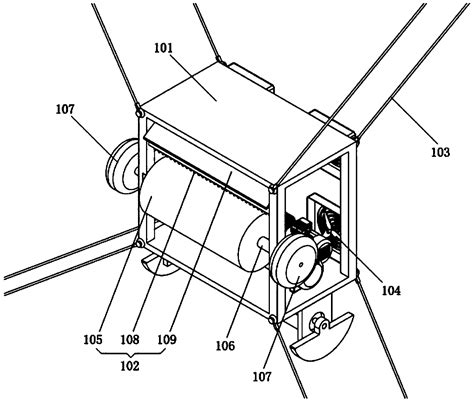 101
107
103
104
105
108
109
102
106
107